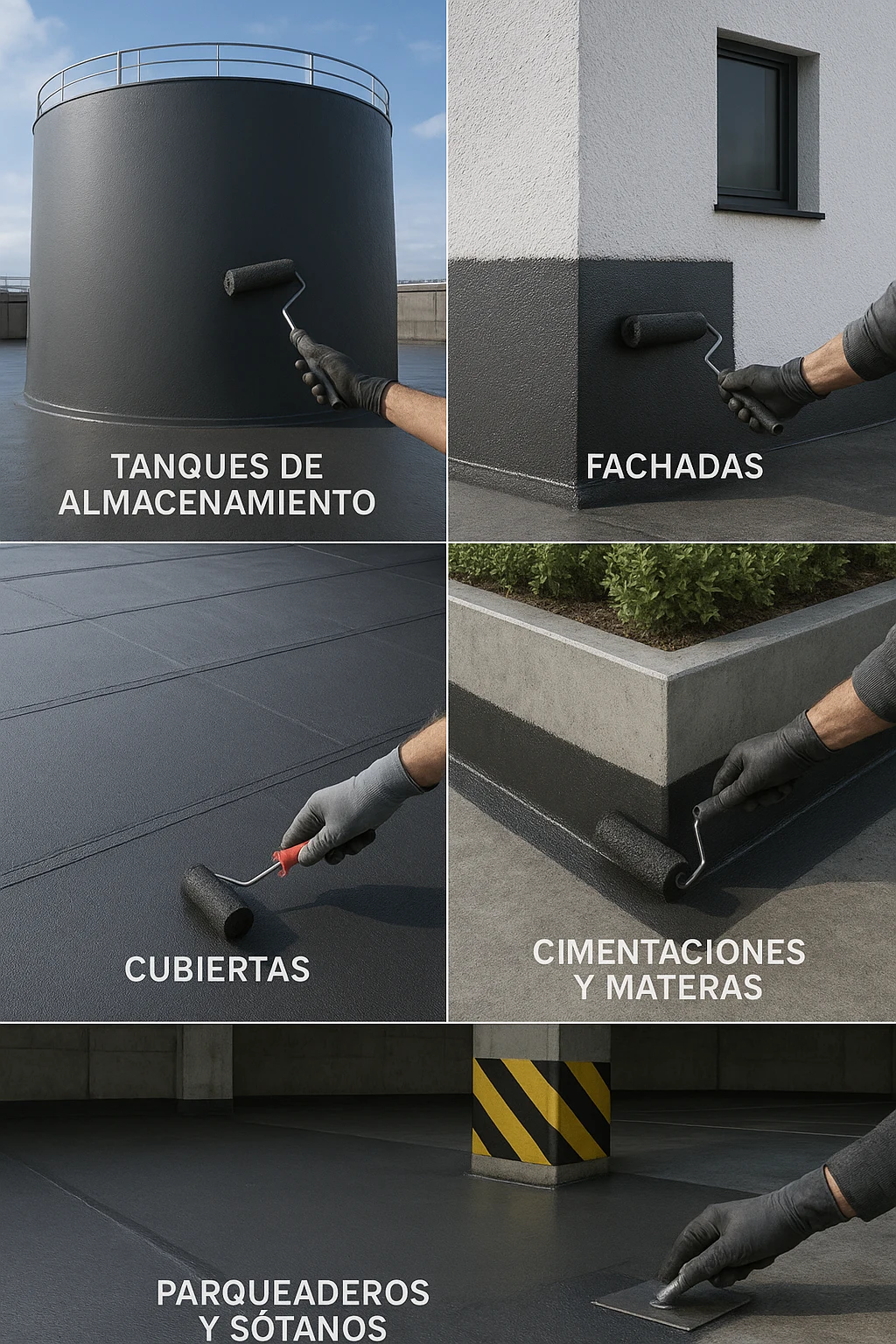 TANQUES DE ALMACENAMIENTO

FACHADAS

CUBIERTAS

CIMENTACIONES Y MATERAS

PARQUEADEROS Y SÓTANOS